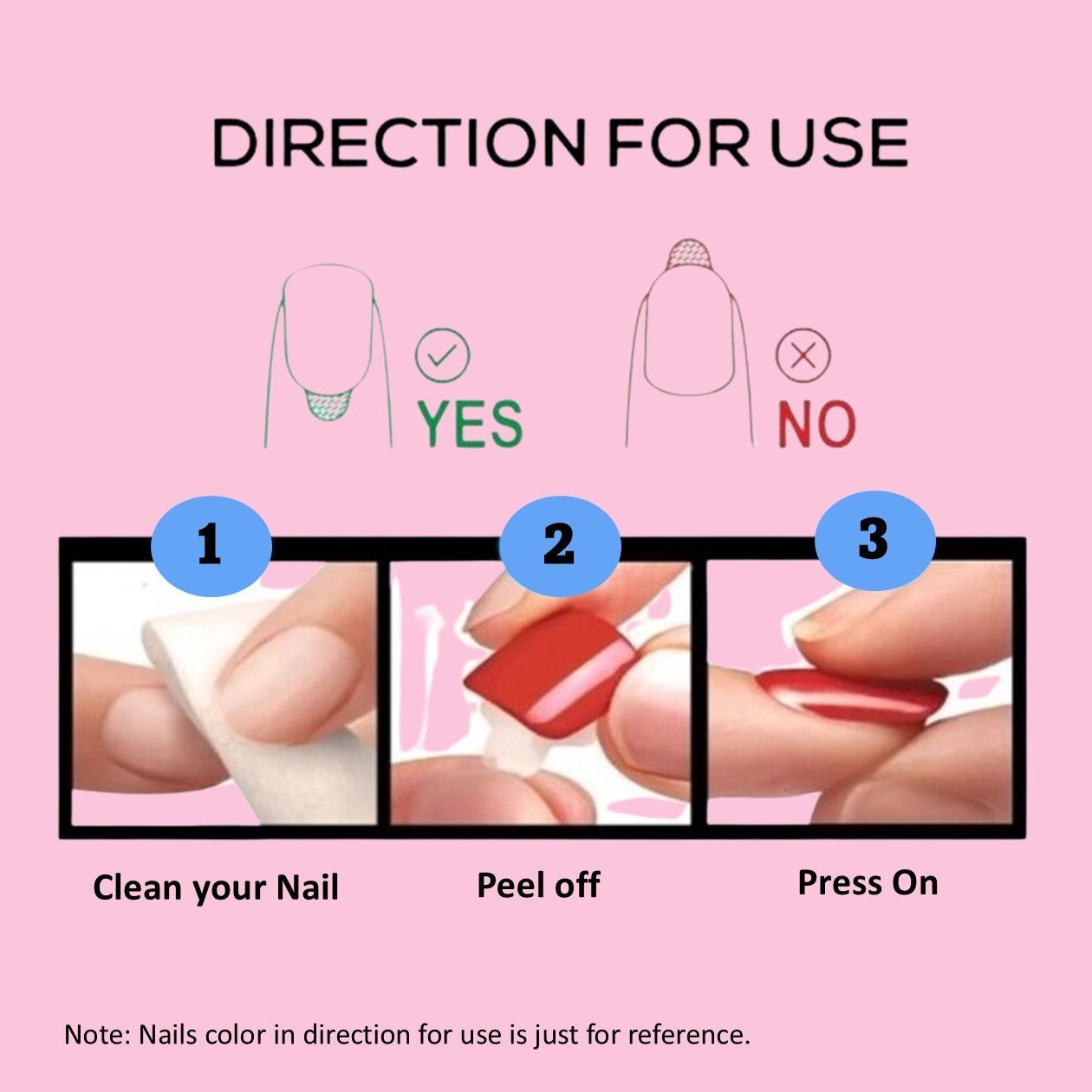 DIRECTION FOR USE

YES

NO

1

2

3

Clean your Nail

Peel off

Press On

Note: Nails color in direction for use is just for reference.